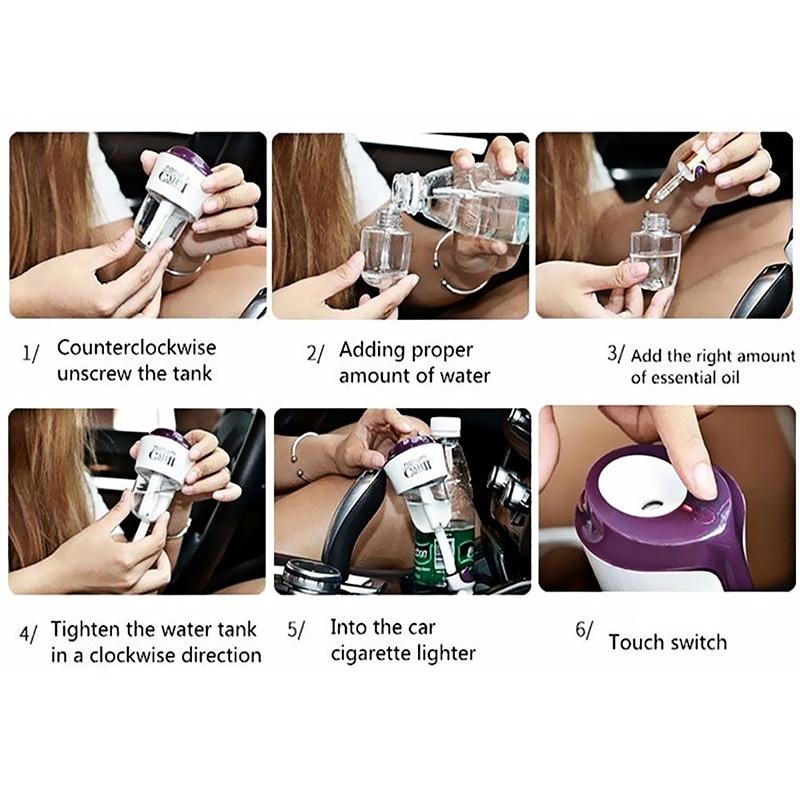 1/ Counterclockwise unscrew the tank

2/ Adding proper amount of water

3/ Add the right amount of essential oil

4/ Tighten the water tank in a clockwise direction

5/ Into the car cigarette lighter

6/ Touch switch